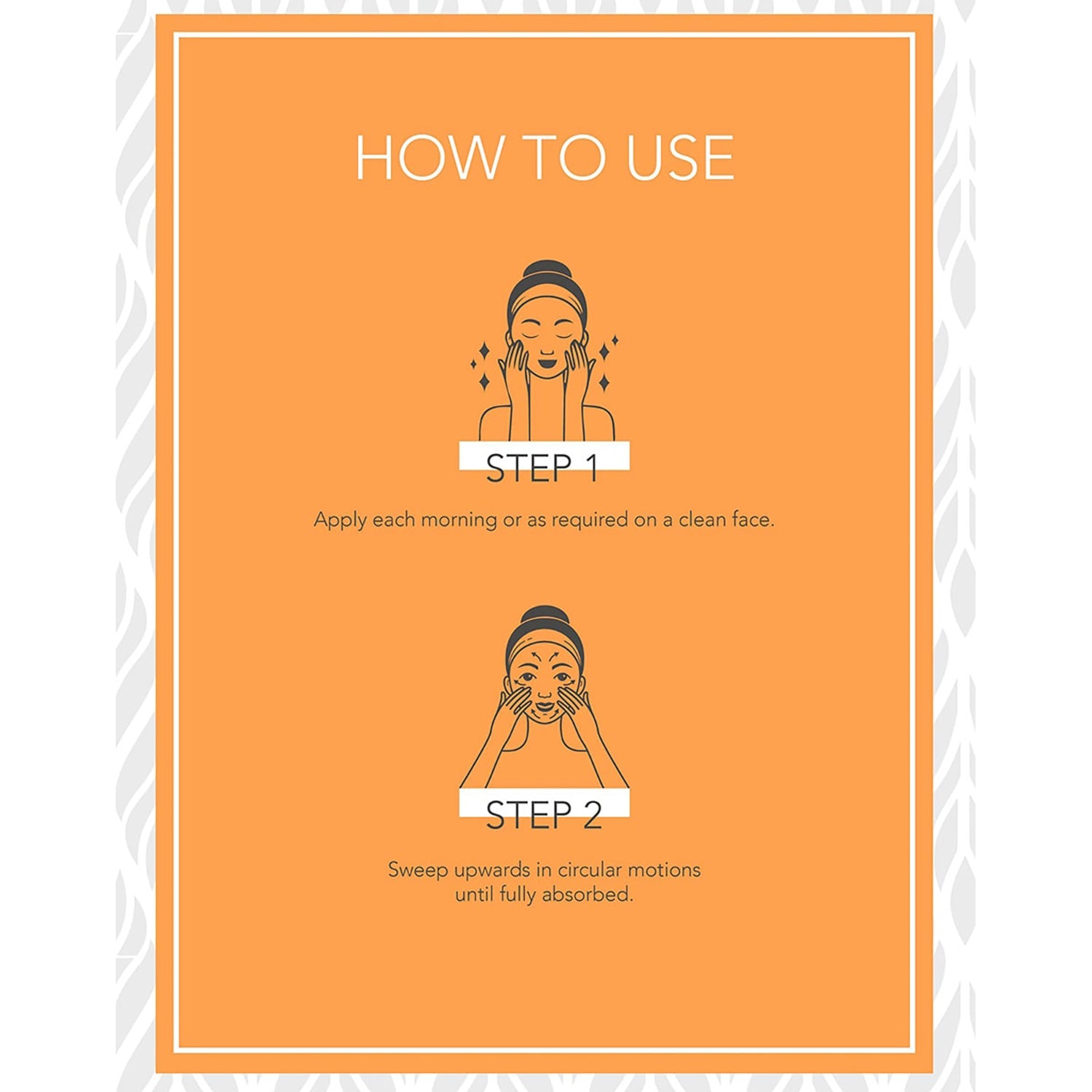 HOW TO USE

STEP 1

Apply each morning or as required on a clean face.

STEP 2

Sweep upwards in circular motions until fully absorbed.