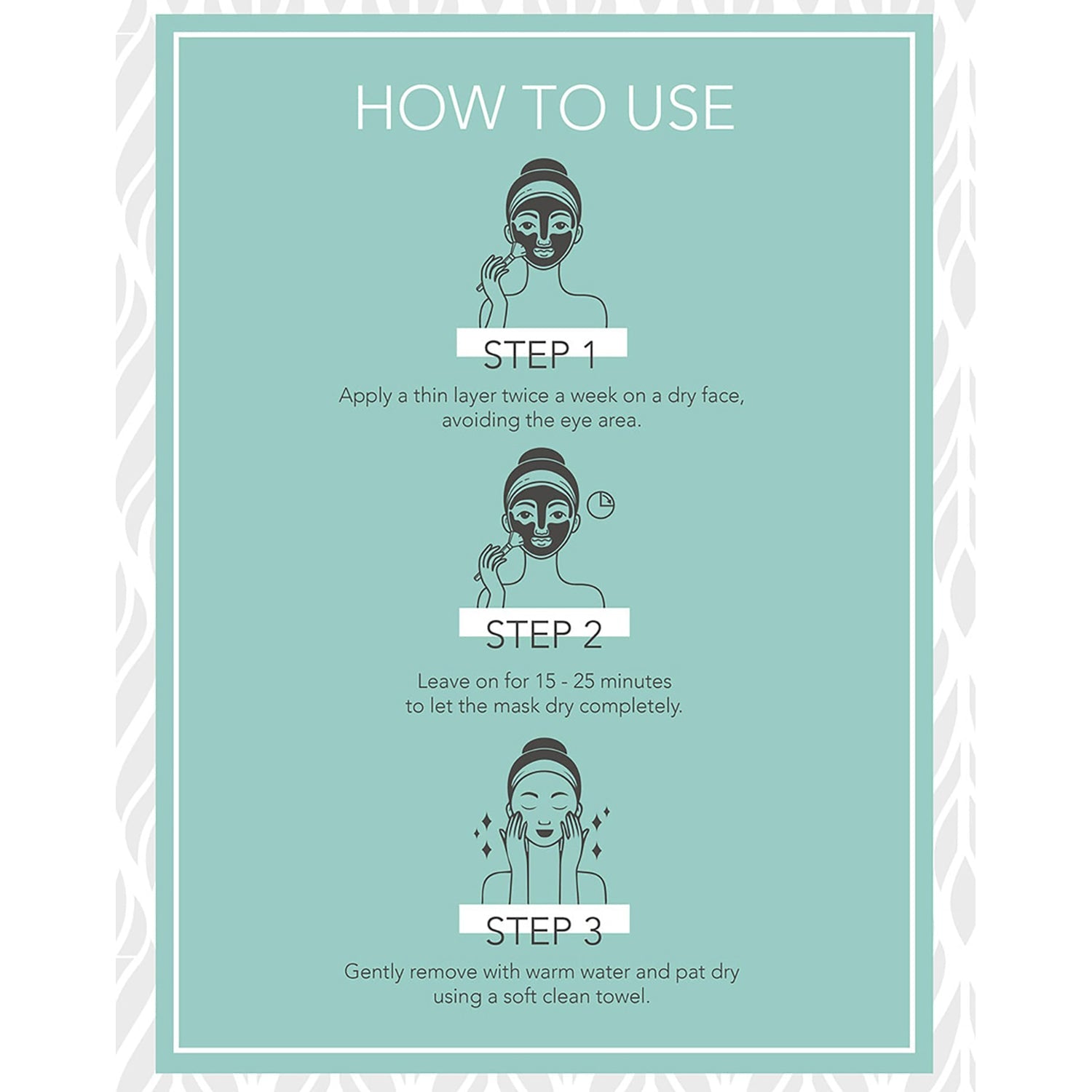 HOW TO USE

STEP 1

Apply a thin layer twice a week on a dry face, avoiding the eye area.

STEP 2

Leave on for 15 - 25 minutes to let the mask dry completely.

STEP 3

Gently remove with warm water and pat dry using a soft clean towel.