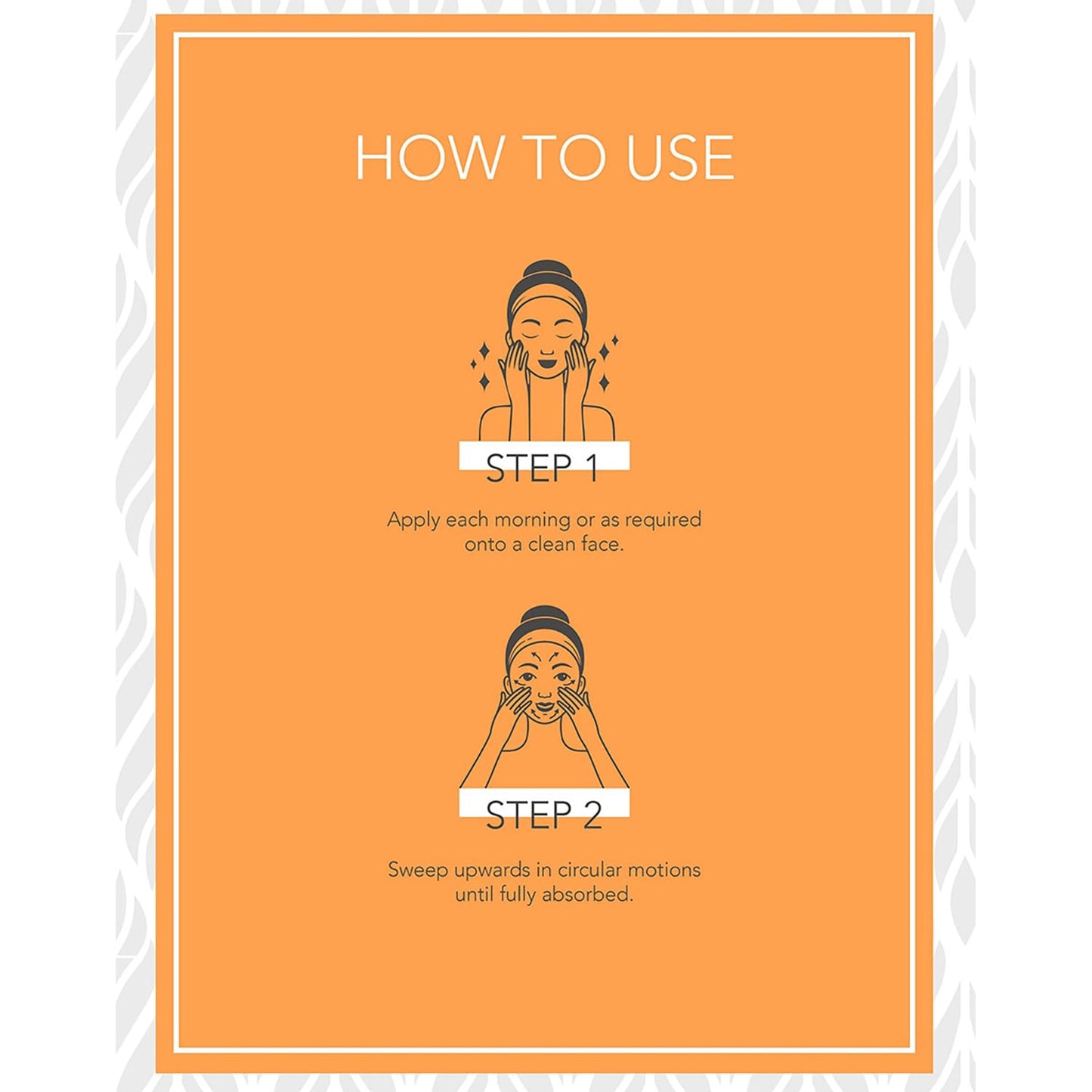 HOW TO USE

STEP 1

Apply each morning or as required onto a clean face.

STEP 2

Sweep upwards in circular motions until fully absorbed.