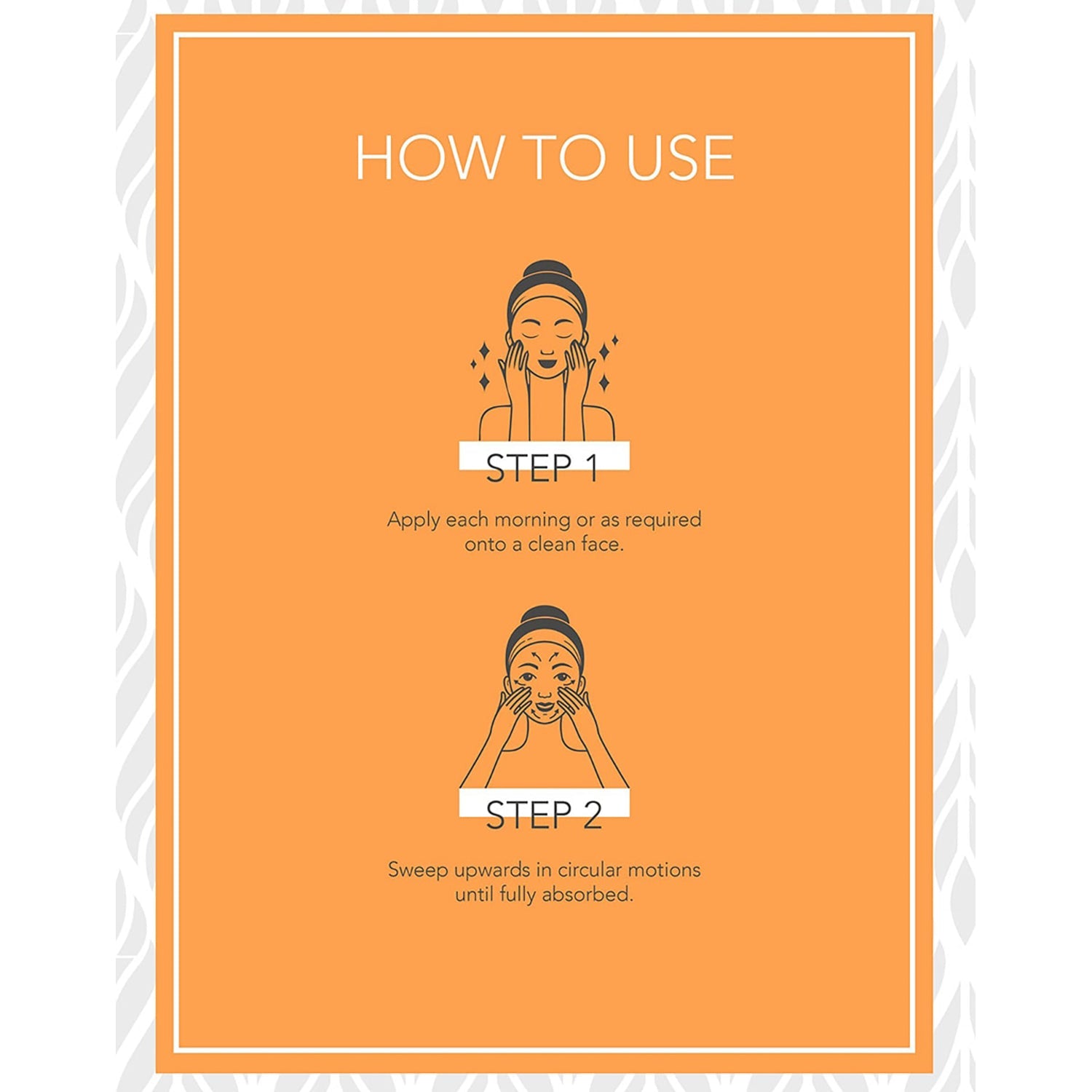 HOW TO USE

STEP 1

Apply each morning or as required onto a clean face.

STEP 2

Sweep upwards in circular motions until fully absorbed.