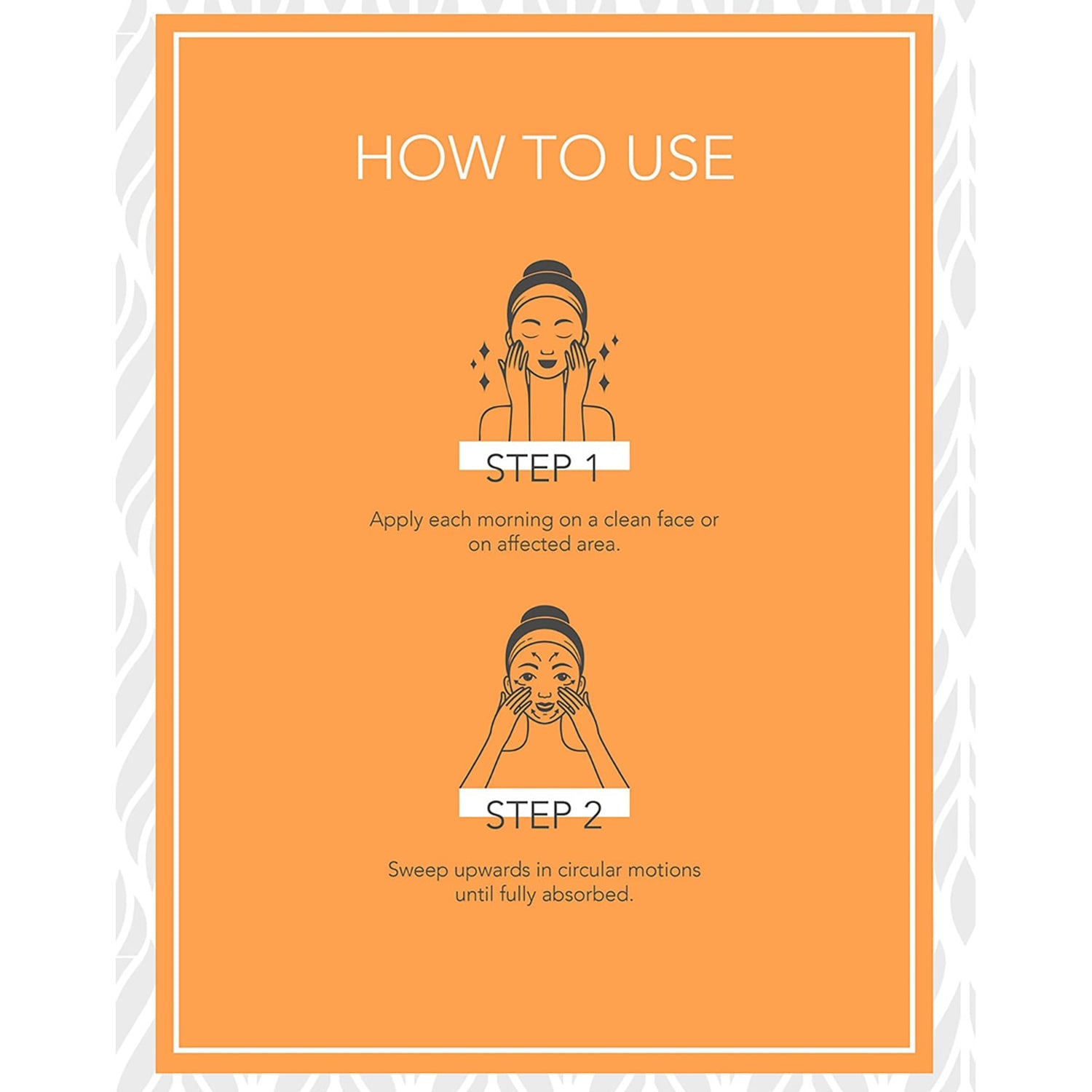 HOW TO USE

STEP 1

Apply each morning on a clean face or on affected area.

STEP 2

Sweep upwards in circular motions until fully absorbed.