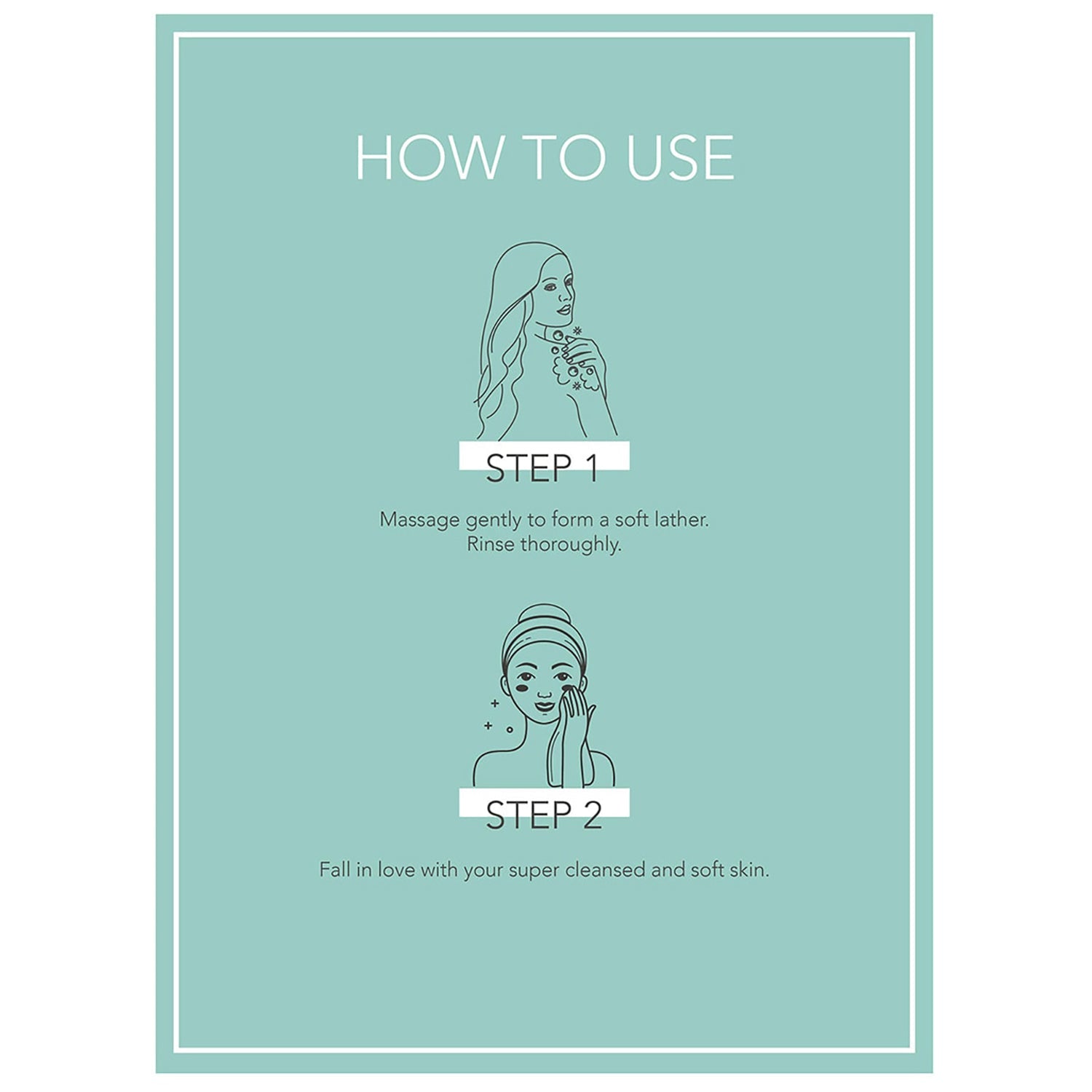 HOW TO USE

STEP 1

Massage gently to form a soft lather. Rinse thoroughly.

STEP 2

Fall in love with your super cleansed and soft skin.