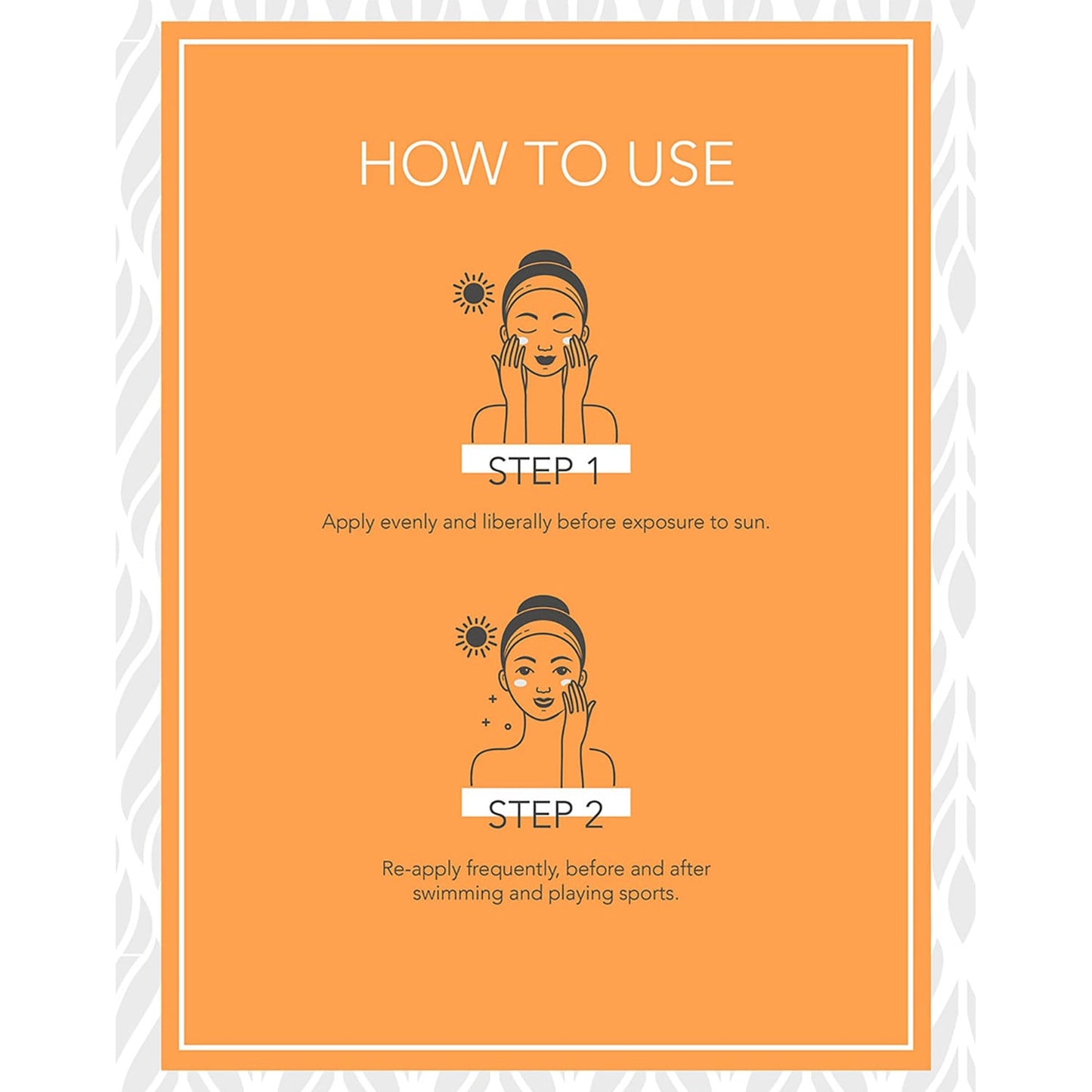 HOW TO USE

STEP 1

Apply evenly and liberally before exposure to sun.

STEP 2

Re-apply frequently, before and after swimming and playing sports.