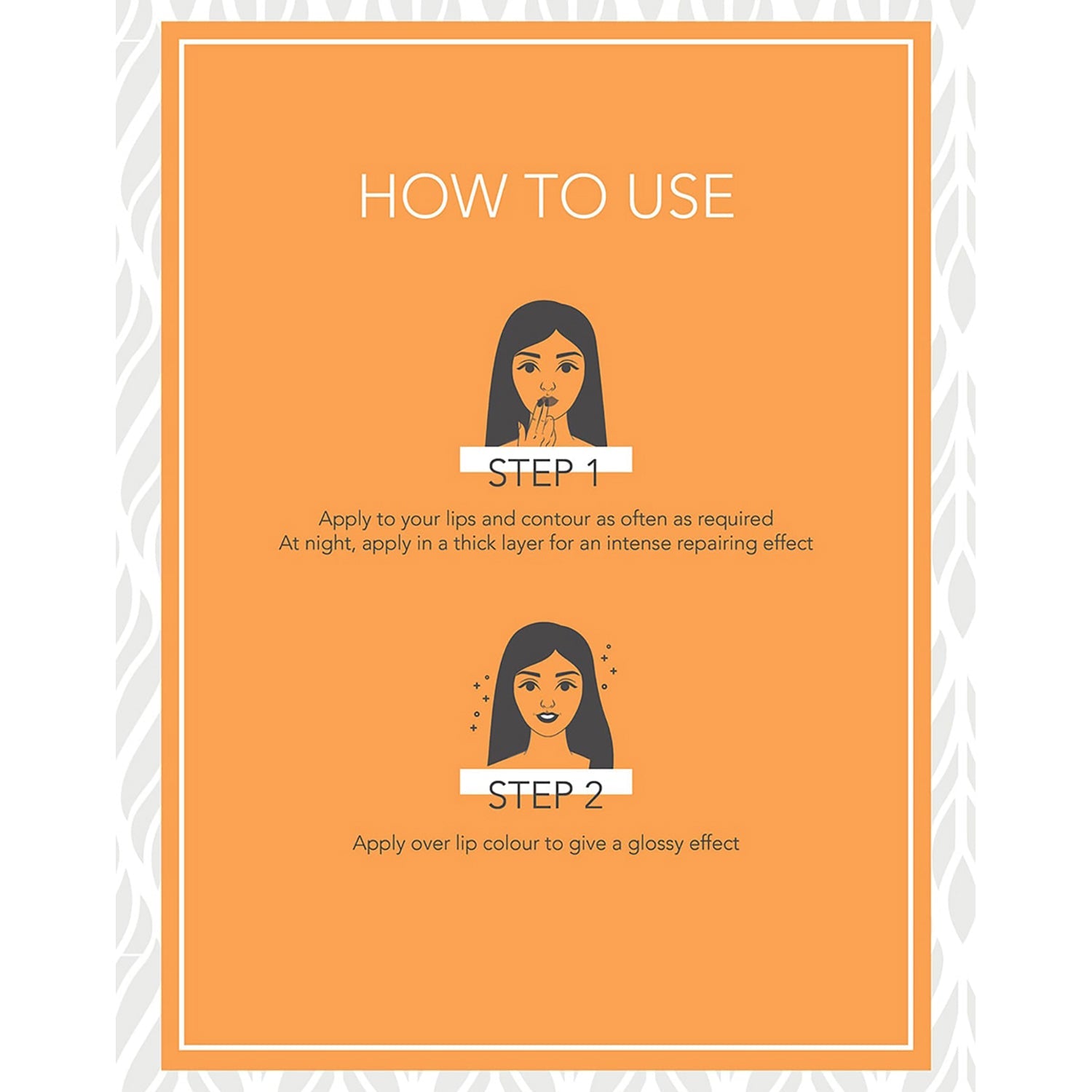 HOW TO USE

STEP 1

Apply to your lips and contour as often as required
At night, apply in a thick layer for an intense repairing effect

STEP 2

Apply over lip colour to give a glossy effect