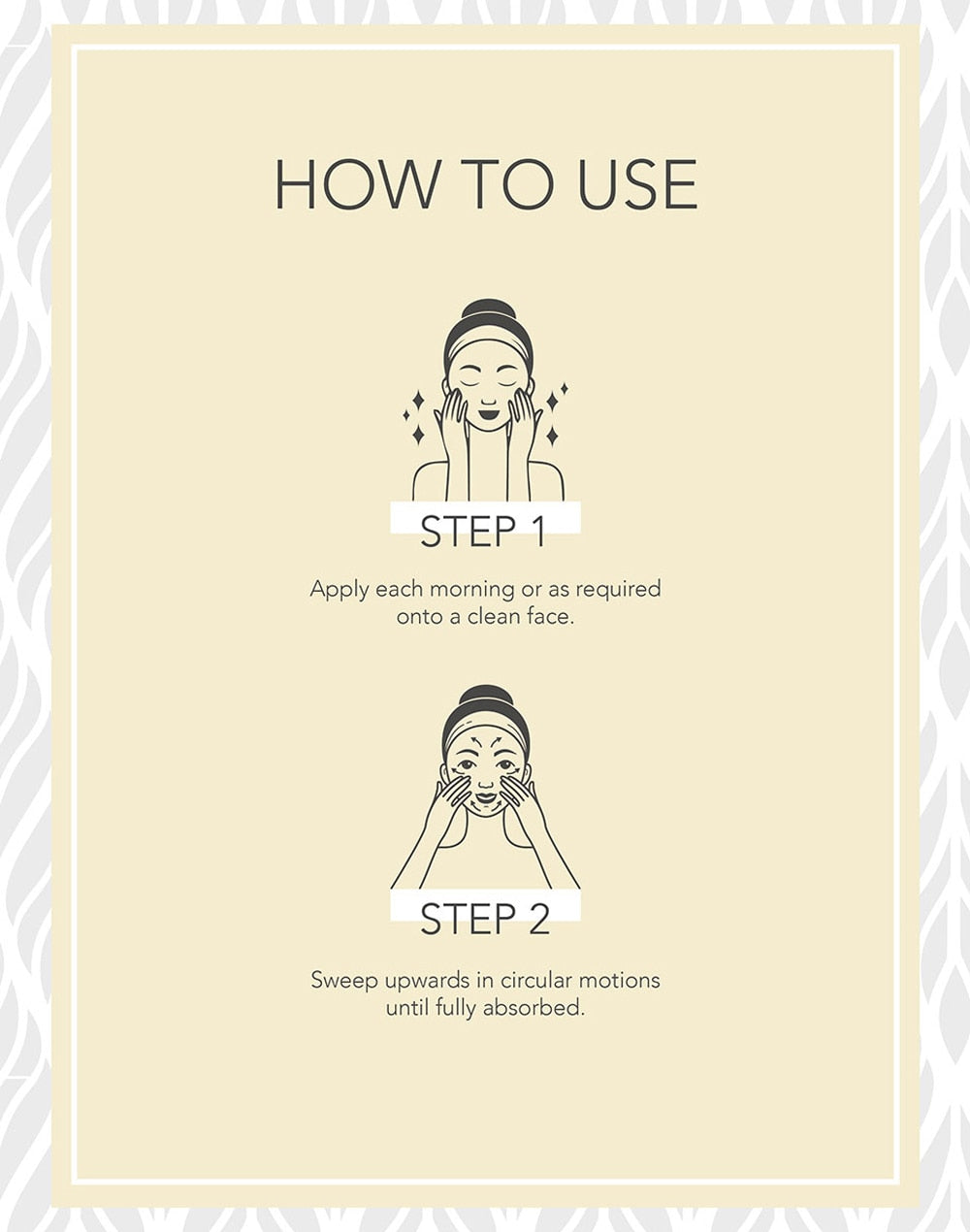 HOW TO USE

STEP 1

Apply each morning or as required onto a clean face.

STEP 2

Sweep upwards in circular motions until fully absorbed.