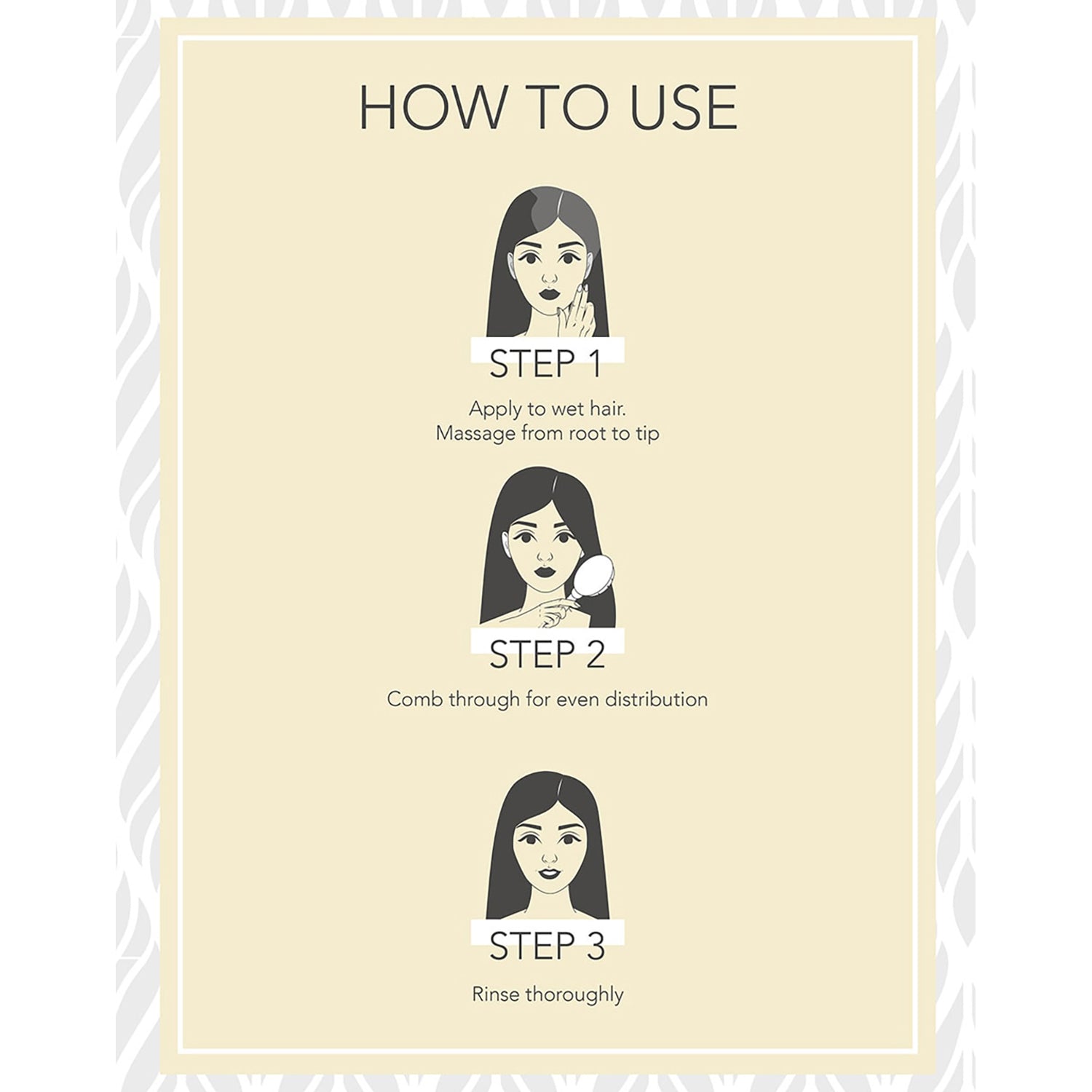 HOW TO USE

STEP 1

Apply to wet hair.
Massage from root to tip

STEP 2

Comb through for even distribution

STEP 3

Rinse thoroughly