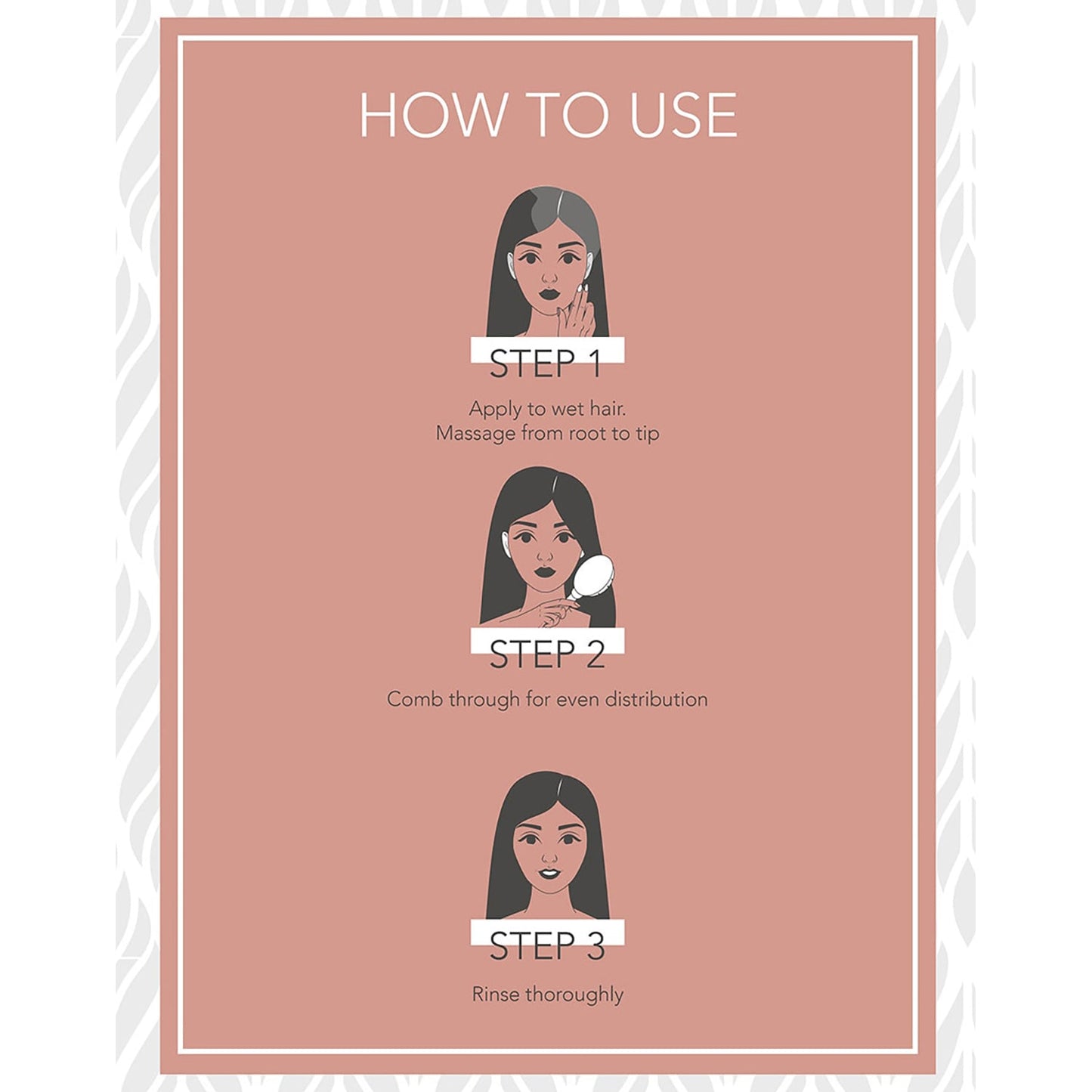 HOW TO USE

STEP 1

Apply to wet hair.
Massage from root to tip

STEP 2

Comb through for even distribution

STEP 3

Rinse thoroughly