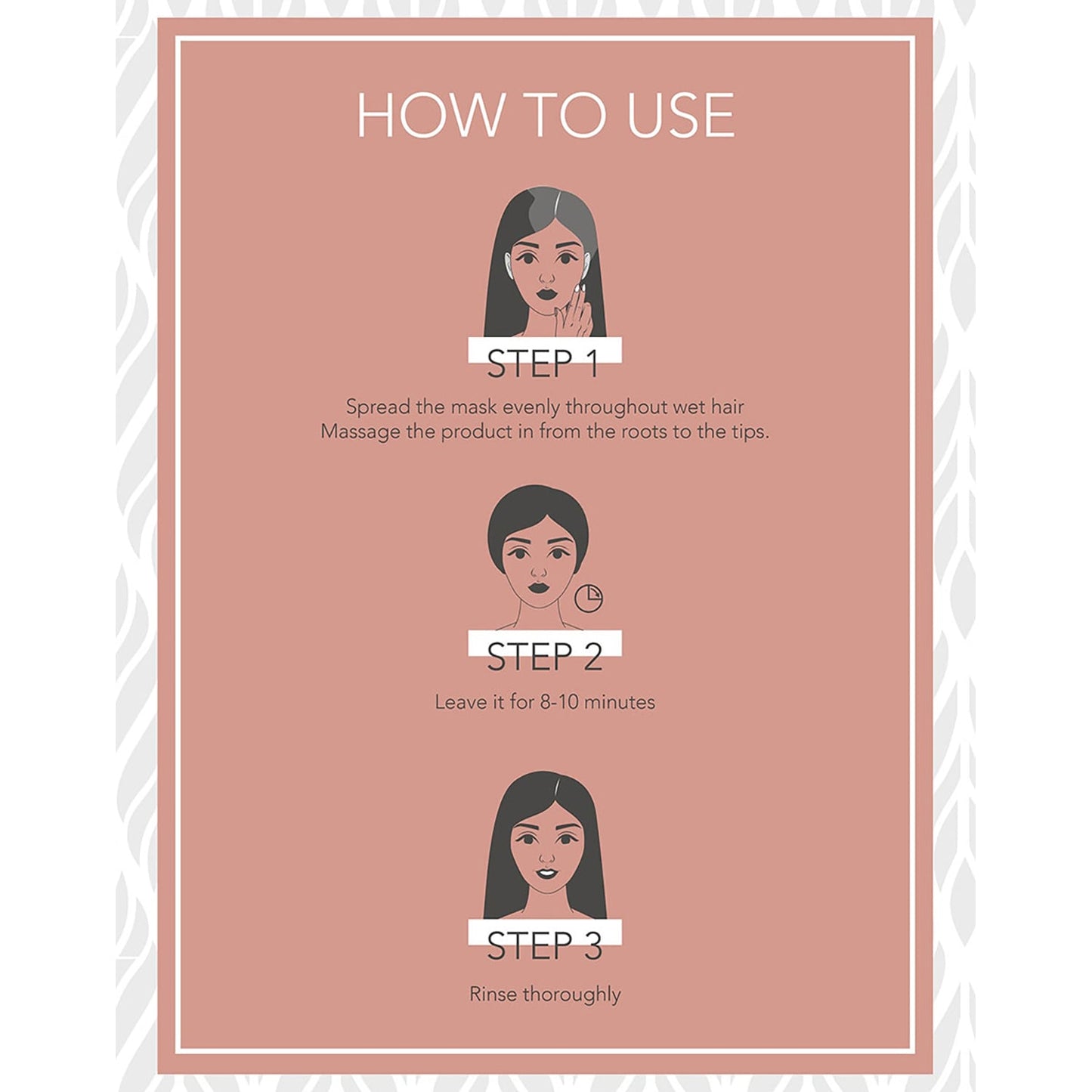 HOW TO USE

STEP 1

Spread the mask evenly throughout wet hair
Massage the product in from the roots to the tips.

STEP 2

Leave it for 8-10 minutes

STEP 3

Rinse thoroughly