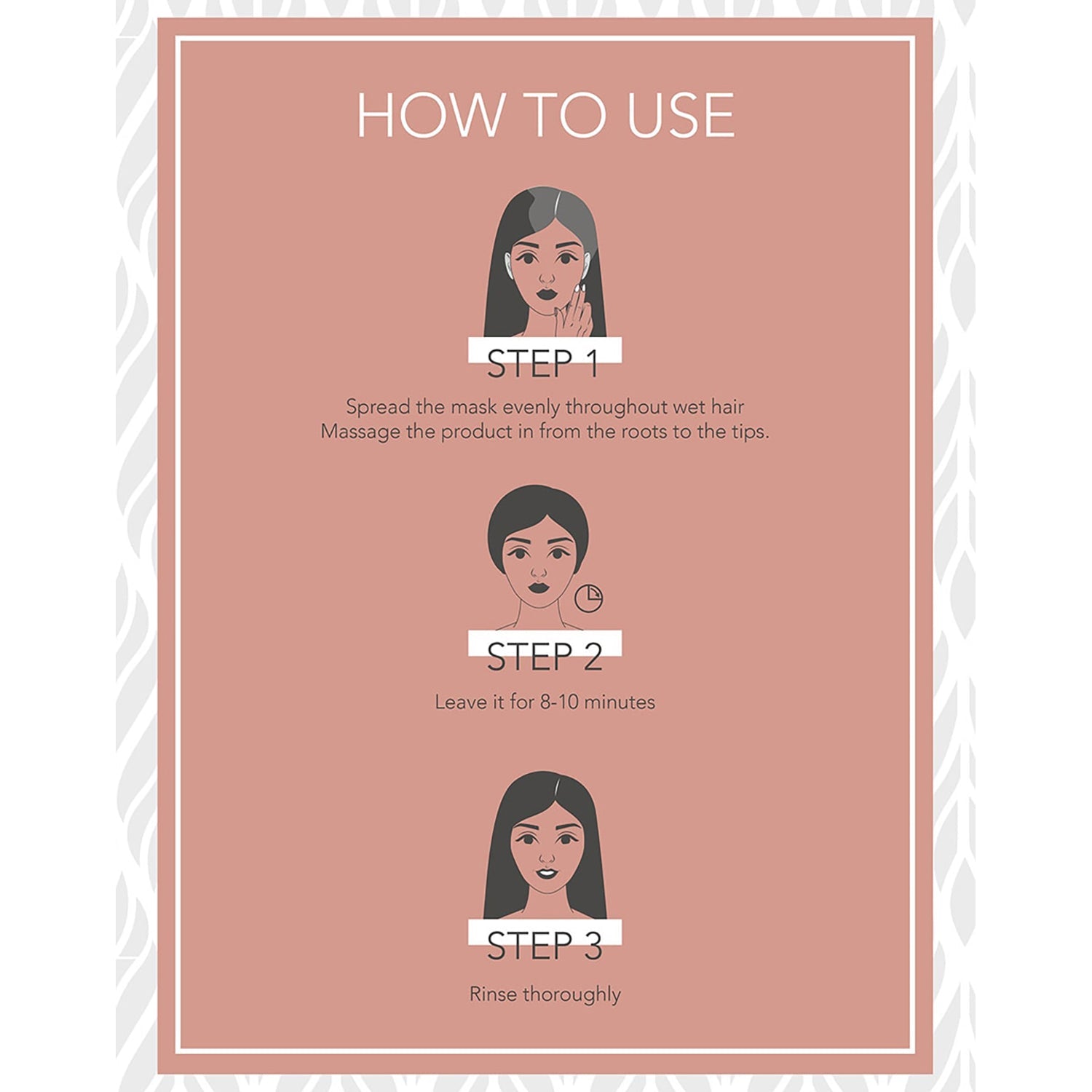 HOW TO USE

STEP 1

Spread the mask evenly throughout wet hair
Massage the product in from the roots to the tips.

STEP 2

Leave it for 8-10 minutes

STEP 3

Rinse thoroughly