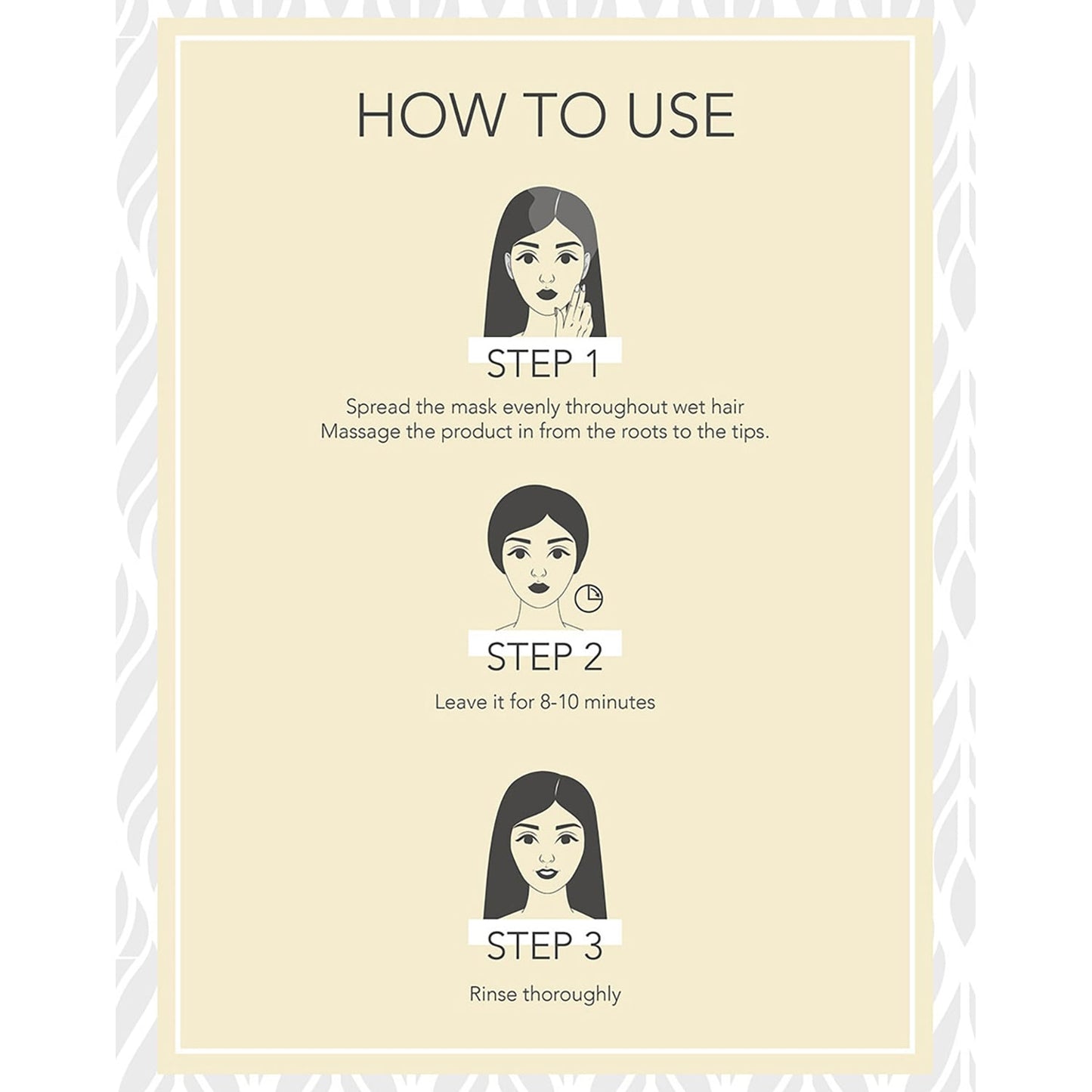 HOW TO USE

STEP 1

Spread the mask evenly throughout wet hair
Massage the product in from the roots to the tips.

STEP 2

Leave it for 8-10 minutes

STEP 3

Rinse thoroughly