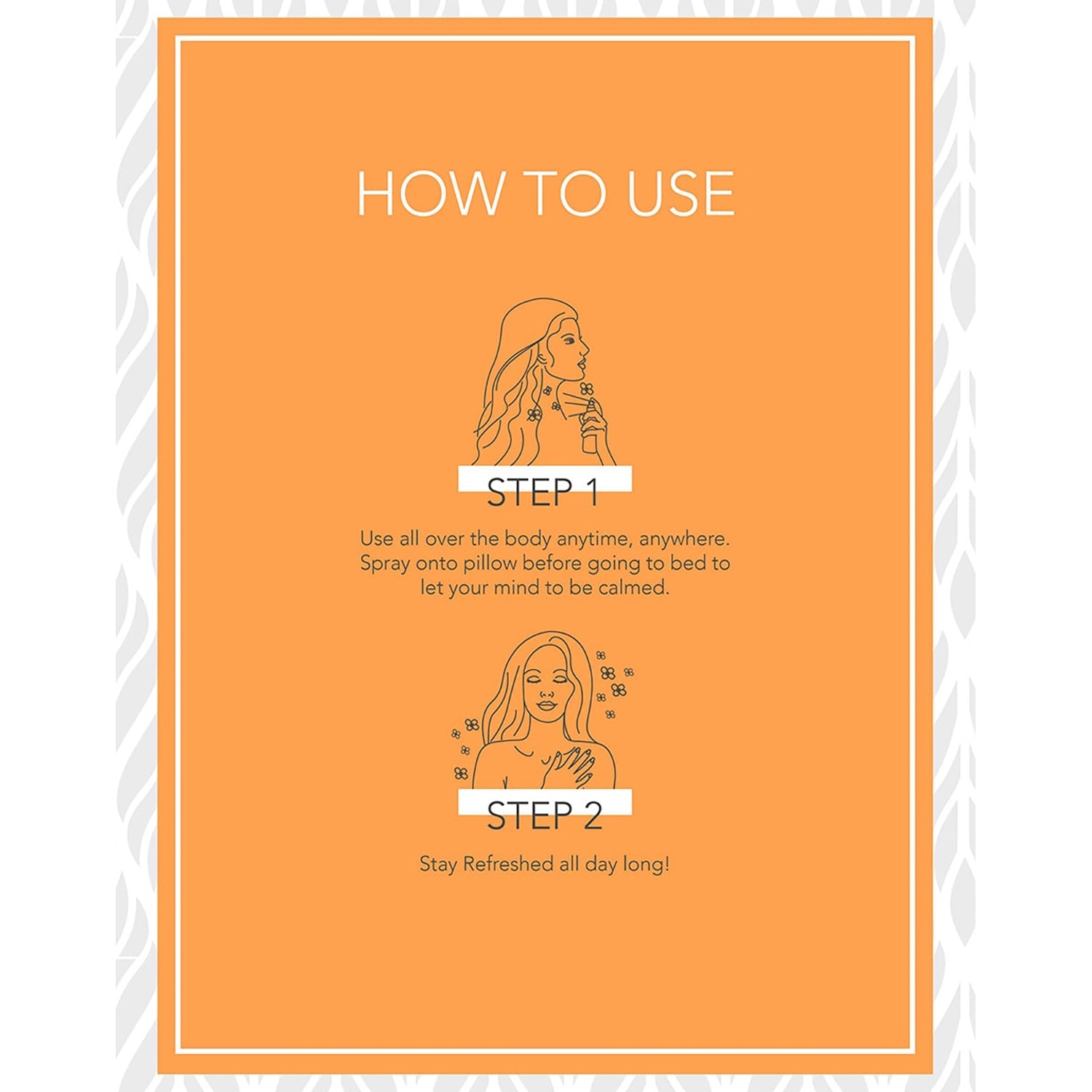 HOW TO USE

STEP 1

Use all over the body anytime, anywhere. Spray onto pillow before going to bed to let your mind to be calmed.

STEP 2

Stay Refreshed all day long!