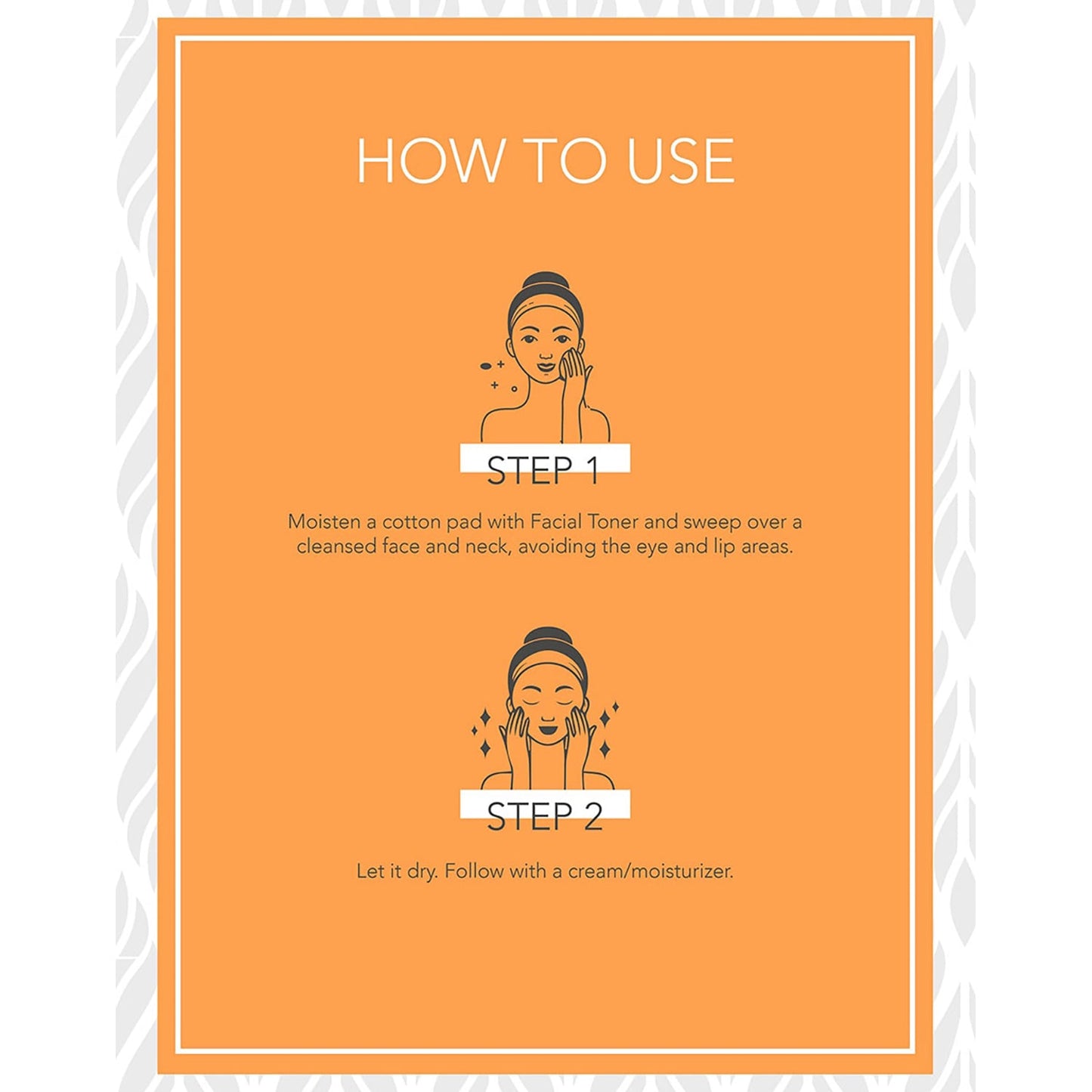 HOW TO USE

STEP 1

Moisten a cotton pad with Facial Toner and sweep over a cleansed face and neck, avoiding the eye and lip areas.

STEP 2

Let it dry. Follow with a cream/moisturizer.