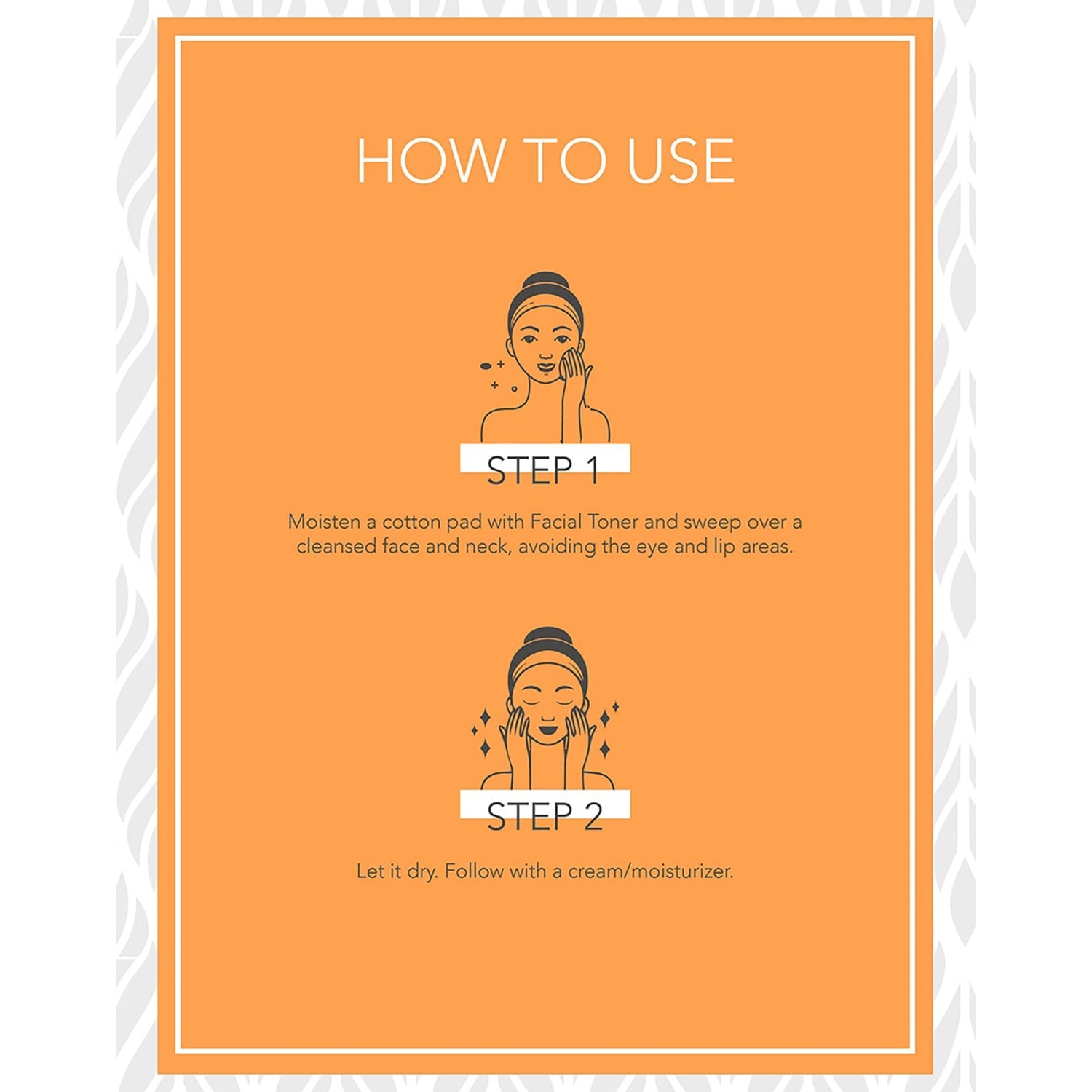 HOW TO USE

STEP 1

Moisten a cotton pad with Facial Toner and sweep over a cleansed face and neck, avoiding the eye and lip areas.

STEP 2

Let it dry. Follow with a cream/moisturizer.