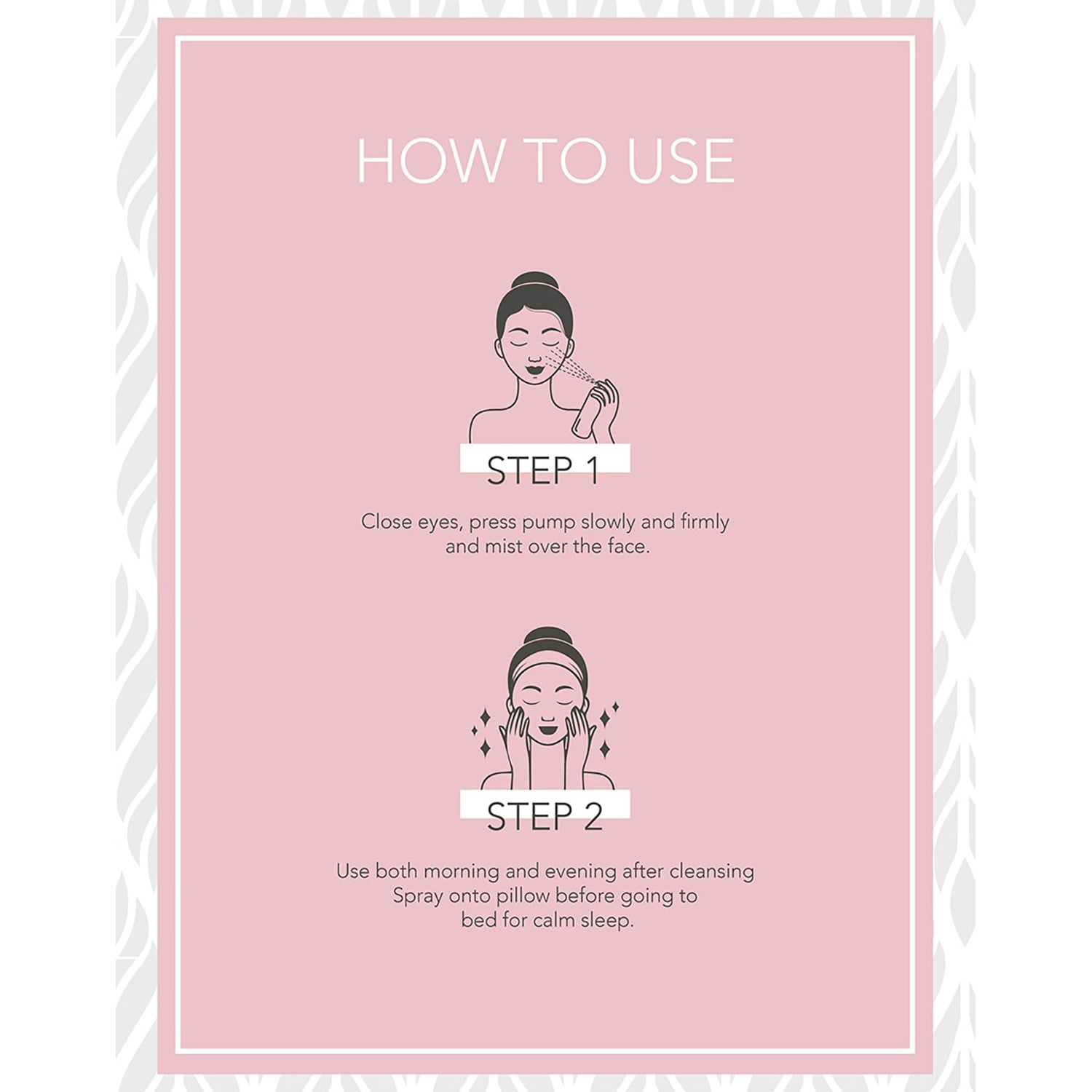 HOW TO USE

STEP 1

Close eyes, press pump slowly and firmly and mist over the face.

STEP 2

Use both morning and evening after cleansing Spray onto pillow before going to bed for calm sleep.